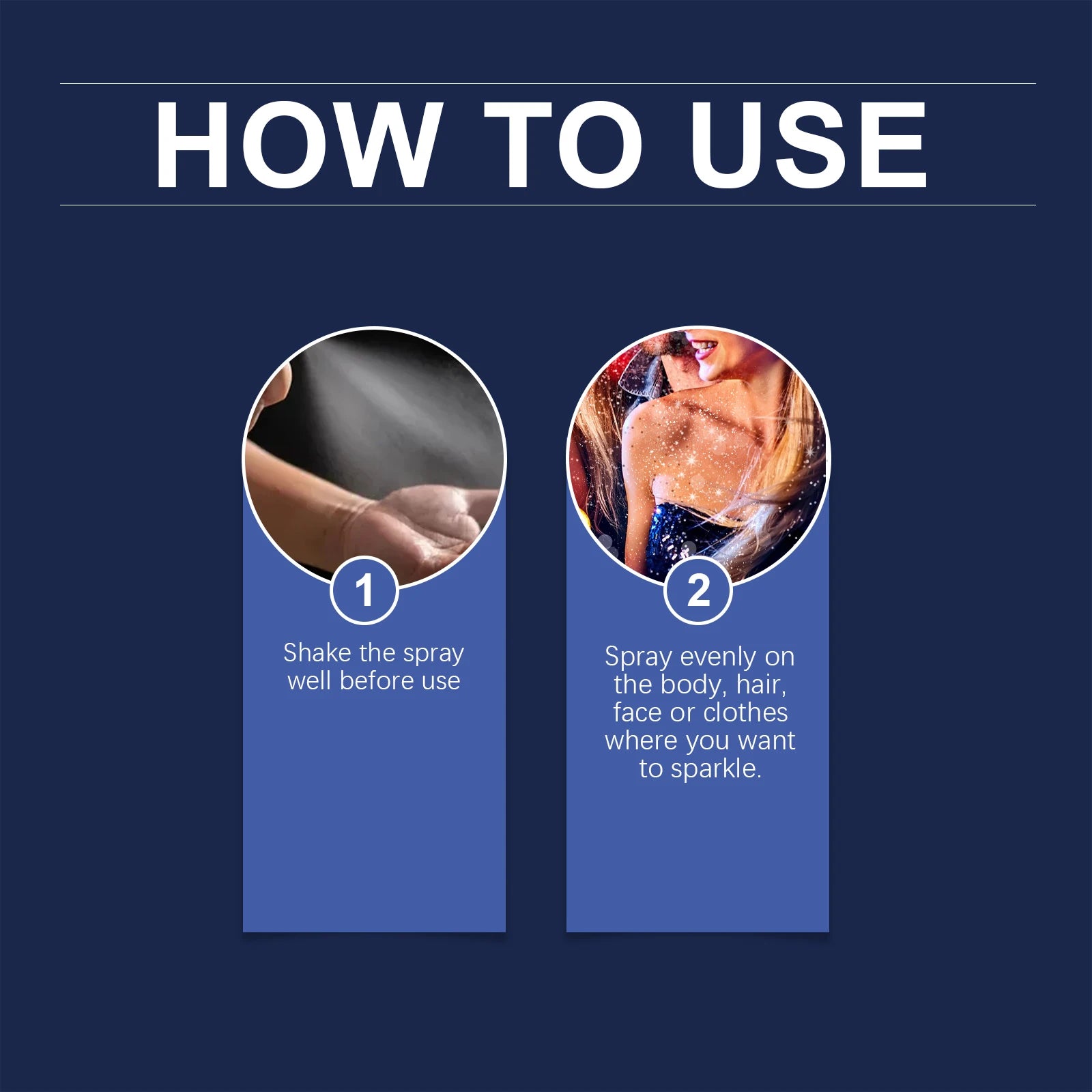 HOW TO USE

1

Shake the spray well before use

2

Spray evenly on the body, hair, face or clothes where you want to sparkle.